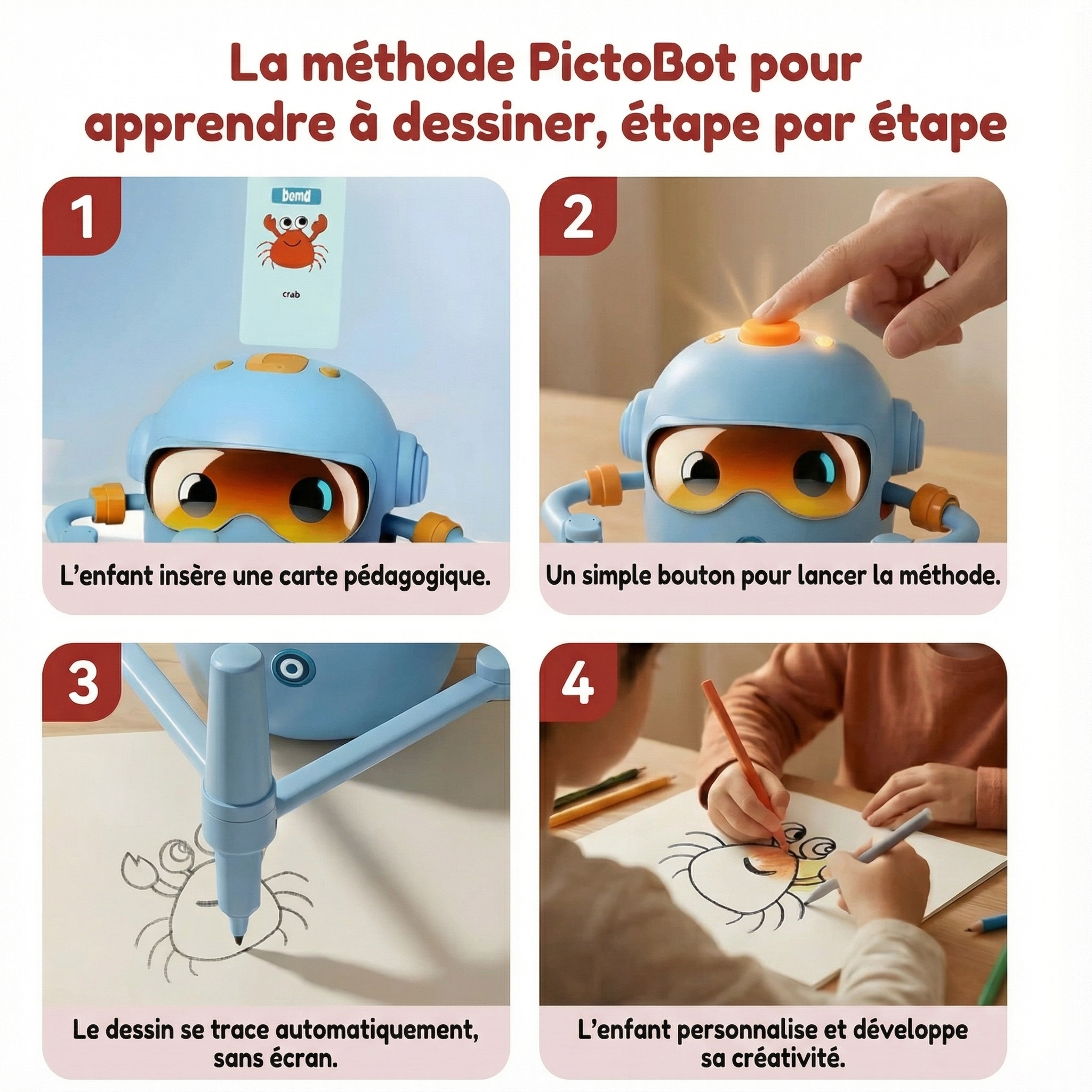 La méthode PictoBot pour apprendre à dessiner, étape par étape

1

bemd

crab

L'enfant insère une carte pédagogique.

2

Un simple bouton pour lancer la méthode.

3

Le dessin se trace automatiquement, sans écran.

4

L'enfant personnalise et développe sa créativité.